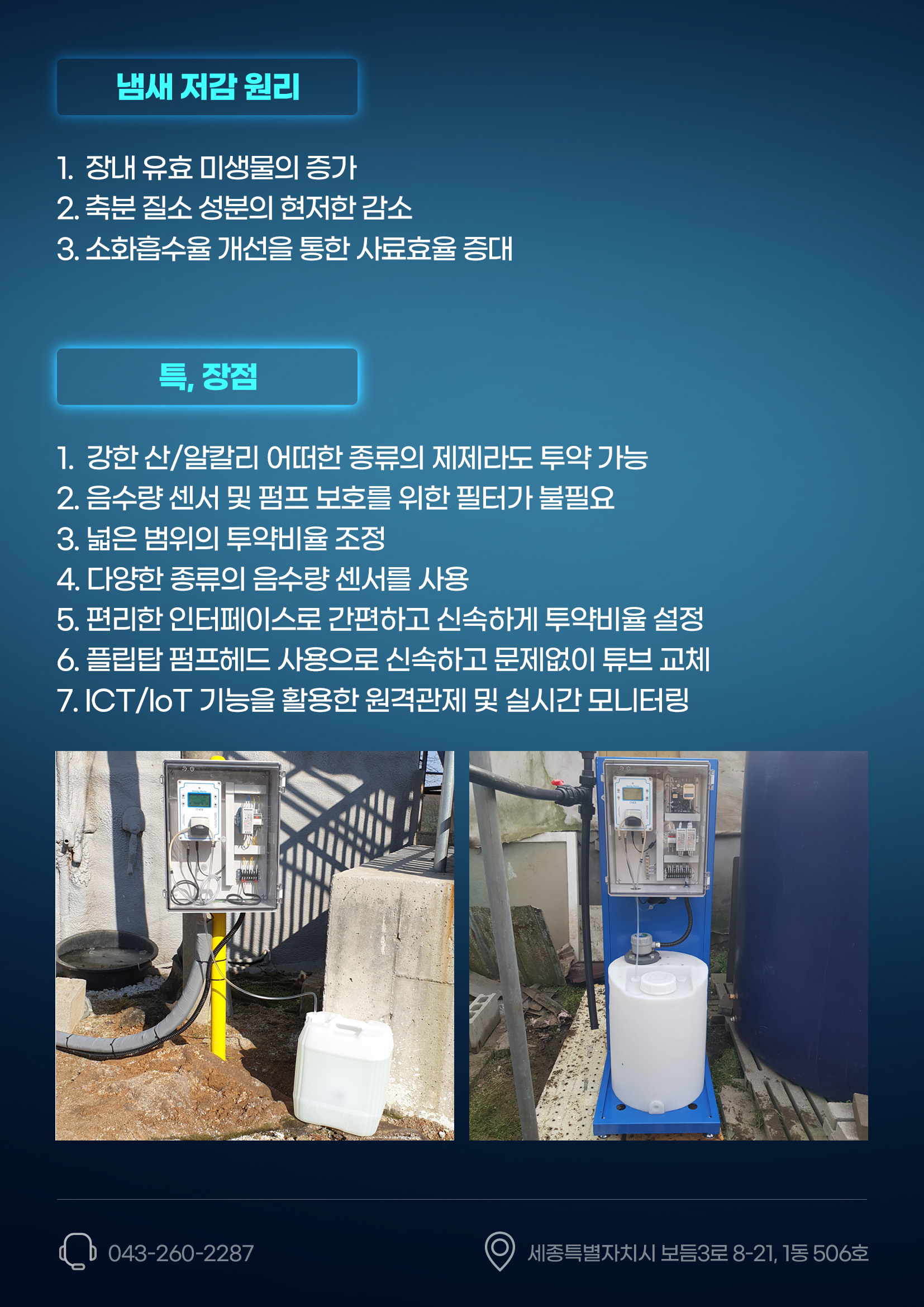 냄새 저감 원리

1. 장내 유효 미생물의 증가
2. 축분 질소 성분의 현저한 감소
3. 소화흡수율 개선을 통한 사료효율 증대

특, 장점

1. 강한 산/알칼리 어떠한 종류의 제제라도 투약 가능
2. 음수량 센서 및 펌프 보호를 위한 필터가 불필요
3. 넓은 범위의 투약비율 조정
4. 다양한 종류의 음수량 센서를 사용
5. 편리한 인터페이스로 간편하고 신속하게 투약비율 설정
6. 플립탑 펌프헤드 사용으로 신속하고 문제없이 튜브 교체
7. ICT/IoT 기능을 활용한 원격관제 및 실시간 모니터링

043-260-2287

세종특별자치시 보듬3로 8-21, 1동 506호