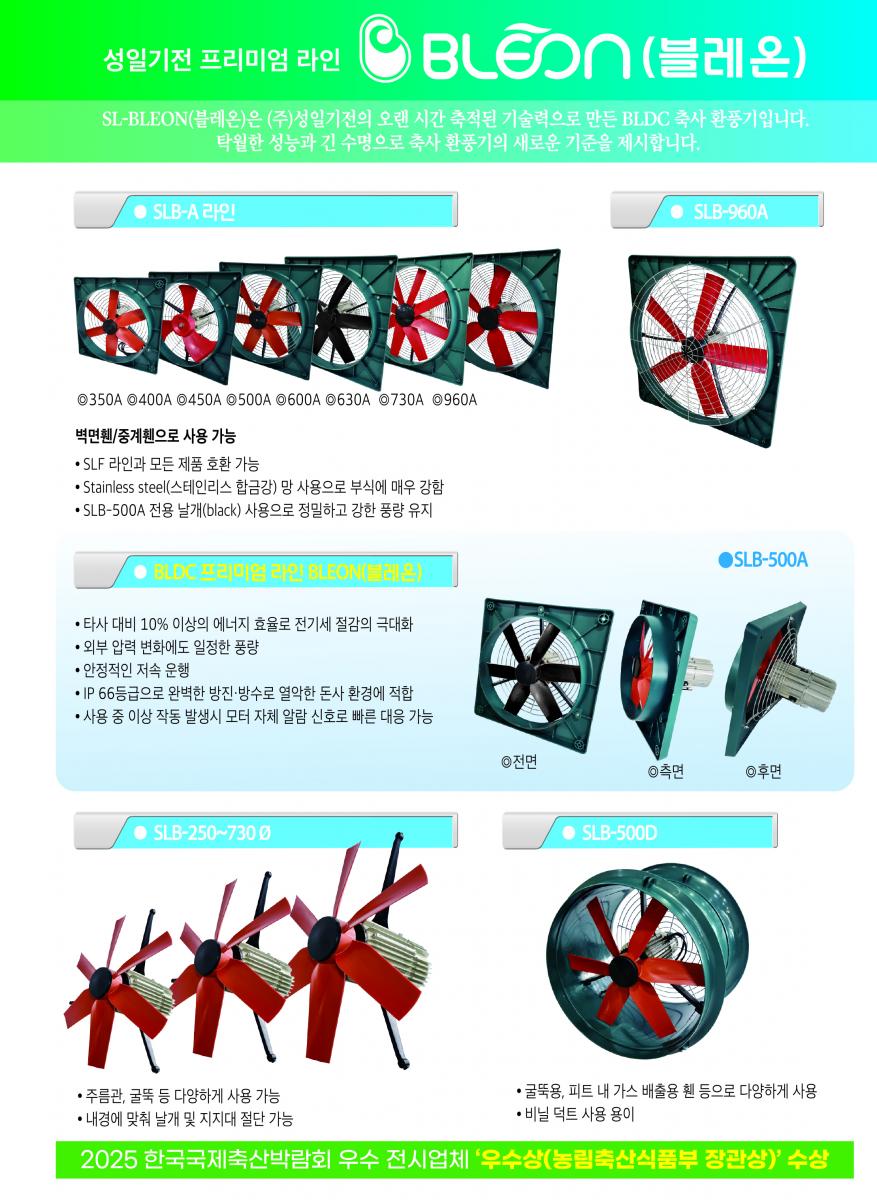 성일기전 프리미엄 라인 BLEON (블레온)

SL-BLEON(블레온)은 (주)성일기전의 오랜 시간 축적된 기술력으로 만든 BLDC 축사 환풍기입니다. 탁월한 성능과 긴 수명으로 축사 환풍기의 새로운 기준을 제시합니다.

● SLB-A 라인

● SLB-960A

◎350A ◎400A ◎450A ◎500A ◎600A ◎630A ◎730A ◎960A

벽면휀/중계휀으로 사용 가능
• SLF 라인과 모든 제품 호환 가능
• Stainless steel(스테인리스 합금강) 망 사용으로 부식에 매우 강함
• SLB-500A 전용 날개(black) 사용으로 정밀하고 강한 풍량 유지

● BLDC 프리미엄 라인 BLEON(블레온)

●SLB-500A

• 타사 대비 10% 이상의 에너지 효율로 전기세 절감의 극대화
• 외부 압력 변화에도 일정한 풍량
• 안정적인 저속 운행
• IP 66등급으로 완벽한 방진·방수로 열악한 돈사 환경에 적합
• 사용 중 이상 작동 발생시 모터 자체 알람 신호로 빠른 대응 가능

◎전면 ◎측면 ◎후면

● SLB-250~730 Ø

● SLB-500D

• 주름관, 굴뚝 등 다양하게 사용 가능
• 내경에 맞춰 날개 및 지지대 절단 가능

• 굴뚝용, 피트 내 가스 배출용 휀 등으로 다양하게 사용
• 비닐 덕트 사용 용이

2025 한국국제축산박람회 우수 전시업체 '우수상(농림축산식품부 장관상)' 수상